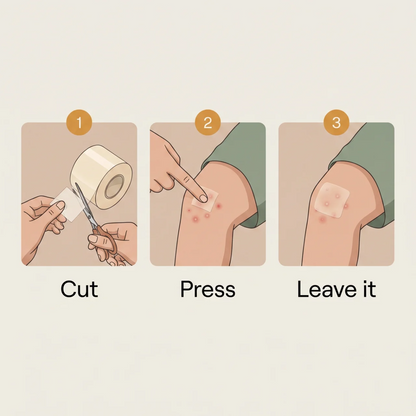 1

Cut

2

Press

3

Leave it